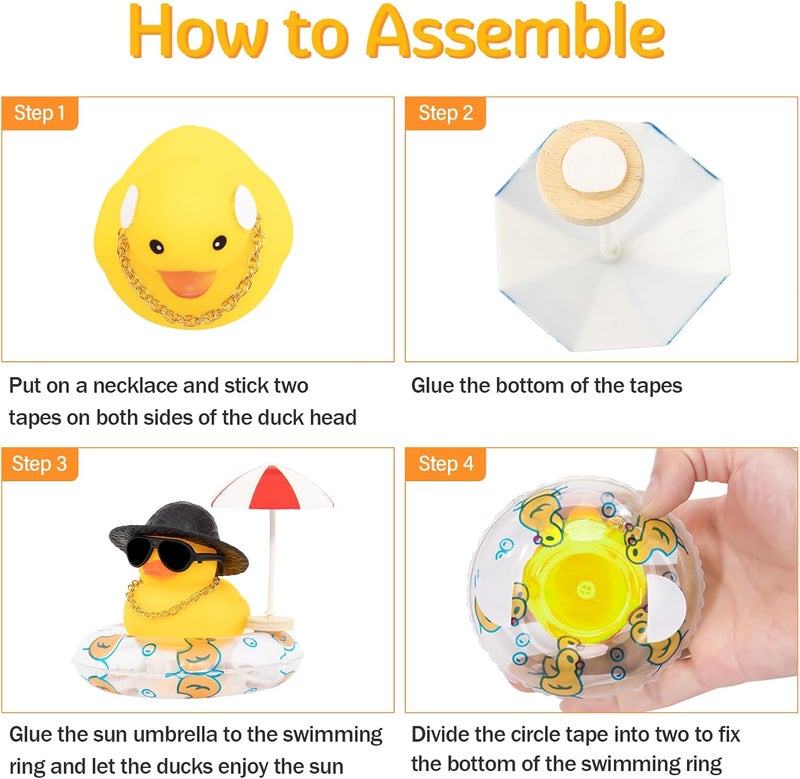 How to Assemble

Step 1

Put on a necklace and stick two tapes on both sides of the duck head

Step 2

Glue the bottom of the tapes

Step 3

Glue the sun umbrella to the swimming ring and let the ducks enjoy the sun

Step 4

Divide the circle tape into two to fix the bottom of the swimming ring